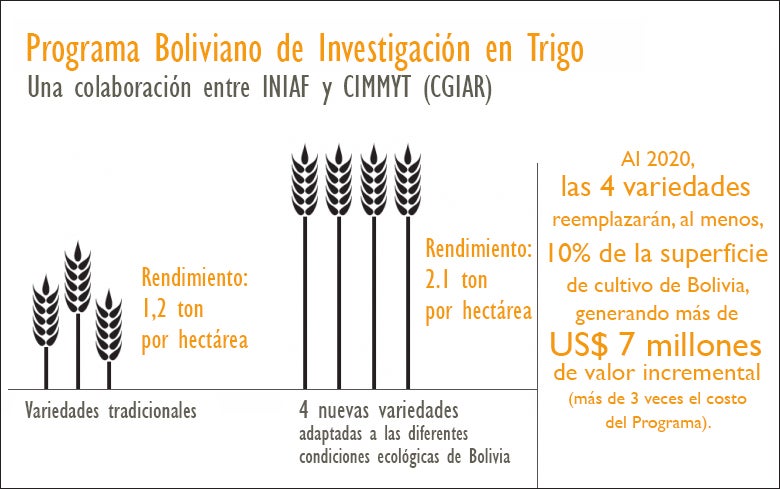 Programa Boliviano de Investigación en Trigo
Una colaboración entre INIAF y CIMMYT (CGIAR)

Rendimiento:
1,2 ton
por hectárea

Variedades tradicionales

Rendimiento:
2.1 ton
por hectárea

4 nuevas variedades
adaptadas a las diferentes condiciones ecológicas de Bolivia

Al 2020,
las 4 variedades
reemplazarán, al menos,
10% de la superficie
de cultivo de Bolivia,
generando más de
US$ 7 millones
de valor incremental
(más de 3 veces el costo del Programa).